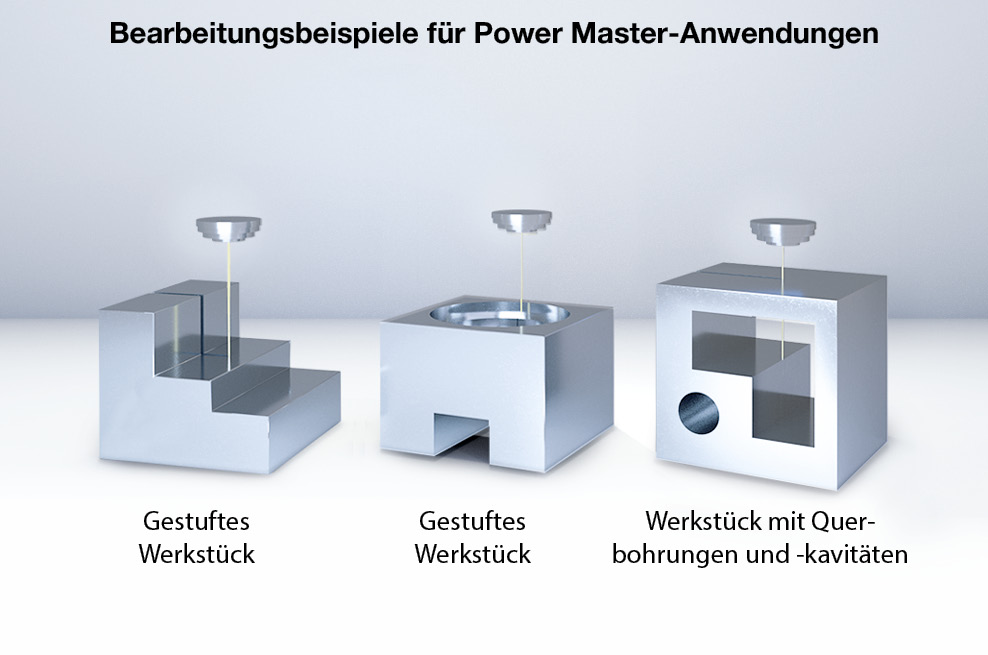 Bearbeitungsbeispiele für Power Master-Anwendungen

Gestuftes Werkstück

Gestuftes Werkstück

Werkstück mit Querbohrungen und -kavitäten